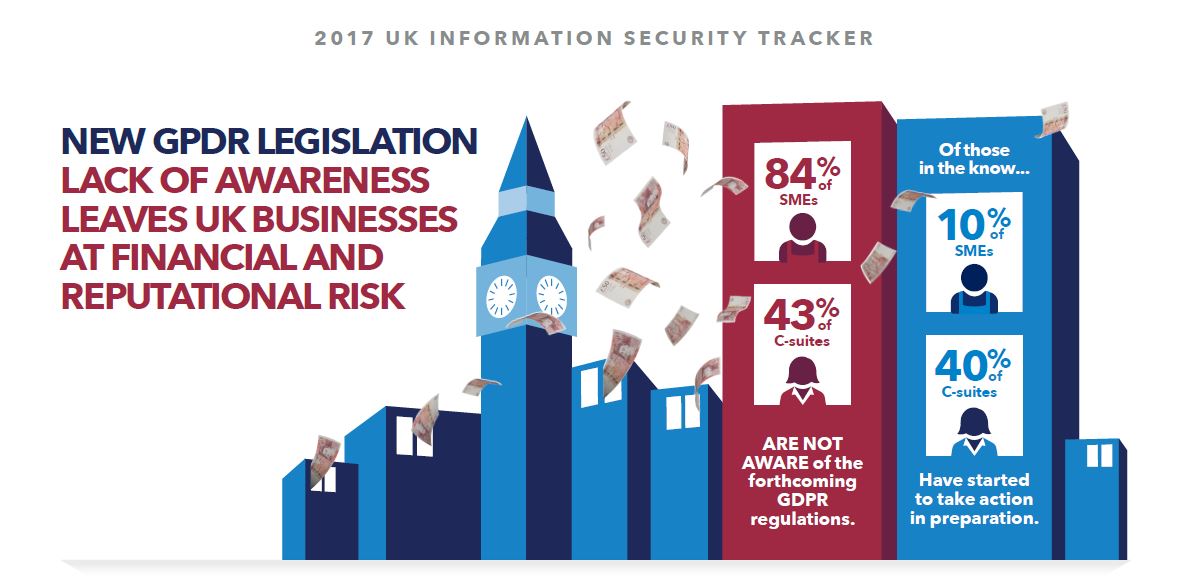 2017 UK INFORMATION SECURITY TRACKER

NEW GPDR LEGISLATION
LACK OF AWARENESS LEAVES UK BUSINESSES AT FINANCIAL AND REPUTATIONAL RISK

84% of SMEs

43% of C-suites

ARE NOT AWARE of the forthcoming GDPR regulations.

Of those in the know...

10% of SMEs

40% of C-suites

Have started to take action in preparation.